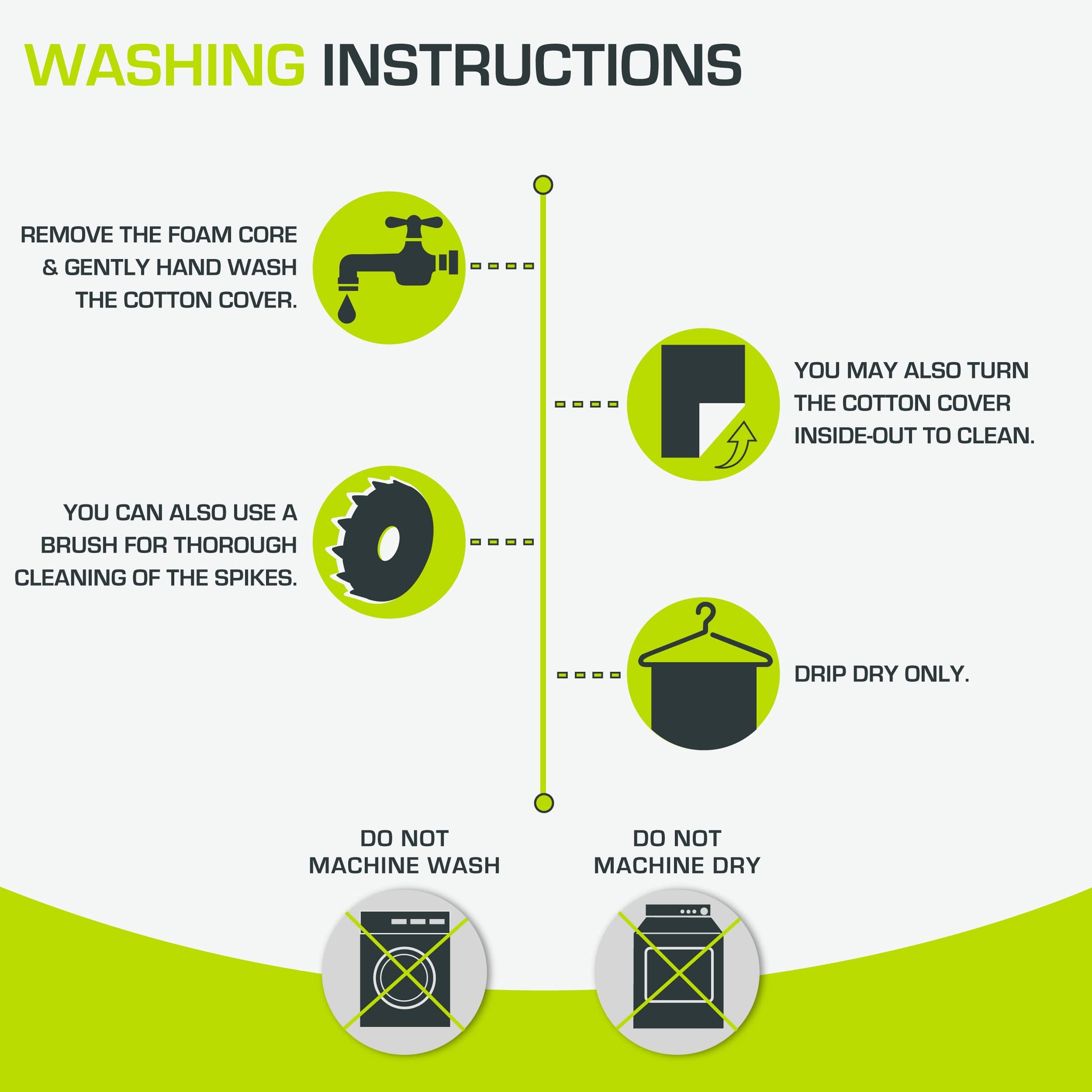 WASHING INSTRUCTIONS

REMOVE THE FOAM CORE & GENTLY HAND WASH THE COTTON COVER.

YOU MAY ALSO TURN THE COTTON COVER INSIDE-OUT TO CLEAN.

YOU CAN ALSO USE A BRUSH FOR THOROUGH CLEANING OF THE SPIKES.

DRIP DRY ONLY.

DO NOT MACHINE WASH

DO NOT MACHINE DRY