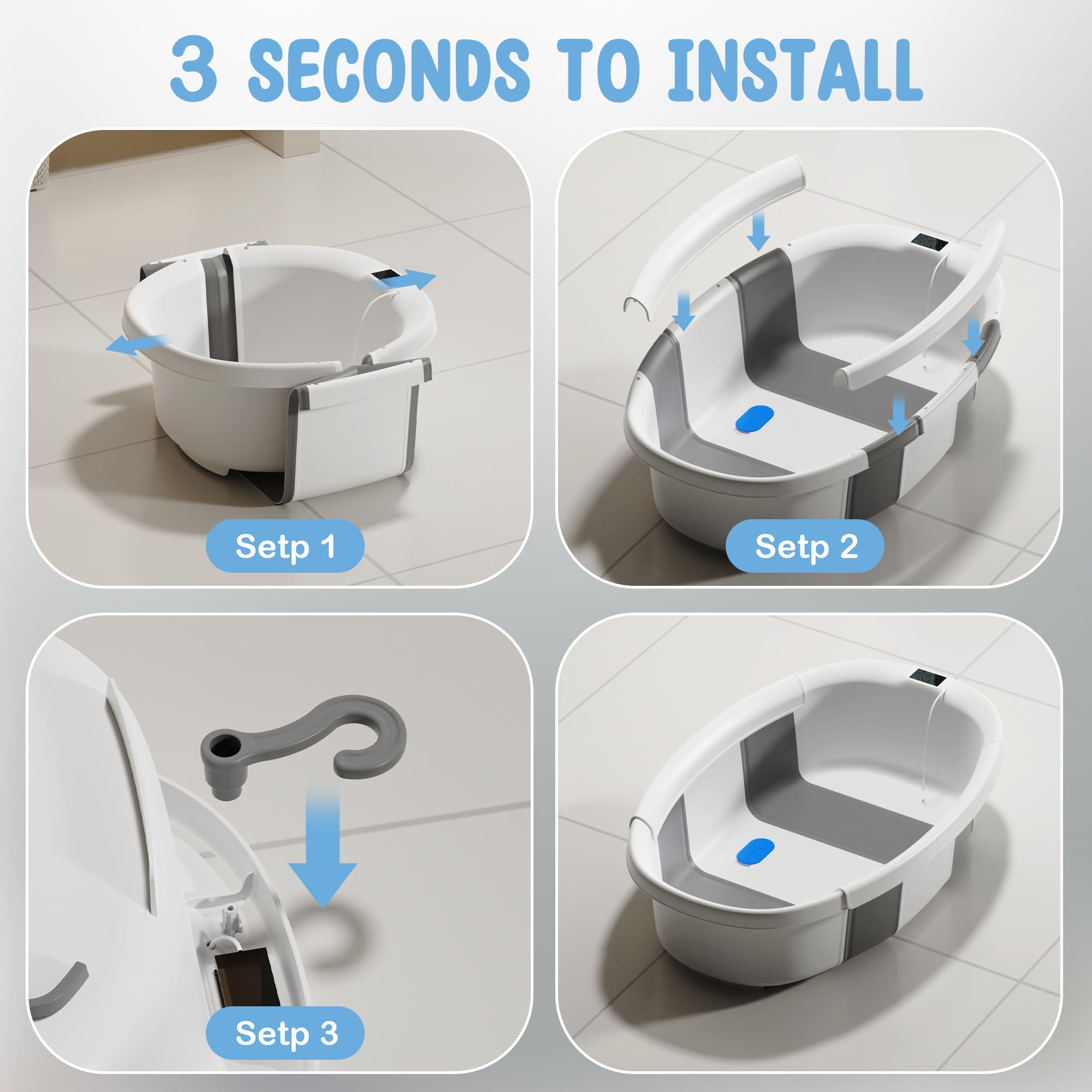 3 SECONDS TO INSTALL

Setp 1

Setp 2

Setp 3